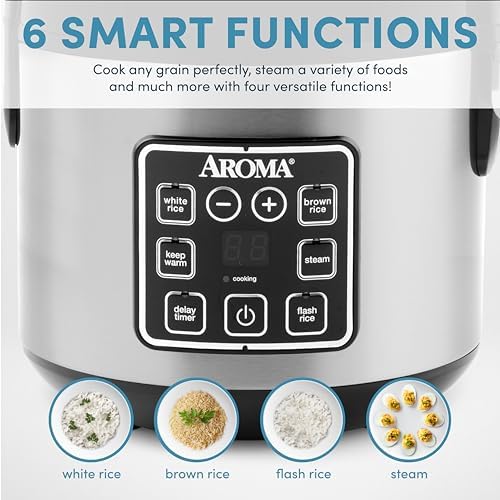 6 SMART FUNCTIONS

Cook any grain perfectly, steam a variety of foods and much more with four versatile functions!

AROMA®

white rice

−

+

brown rice

keep warm

steam

cooking

delay timer

flash rice

white rice

brown rice

flash rice

steam